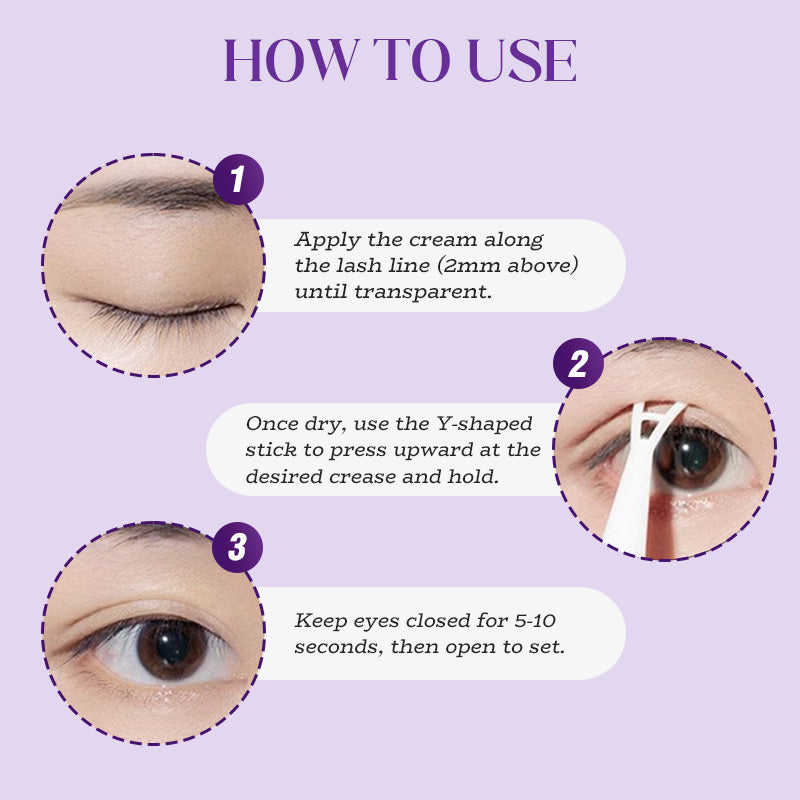 HOW TO USE

1

Apply the cream along the lash line (2mm above) until transparent.

2

Once dry, use the Y-shaped stick to press upward at the desired crease and hold.

3

Keep eyes closed for 5-10 seconds, then open to set.