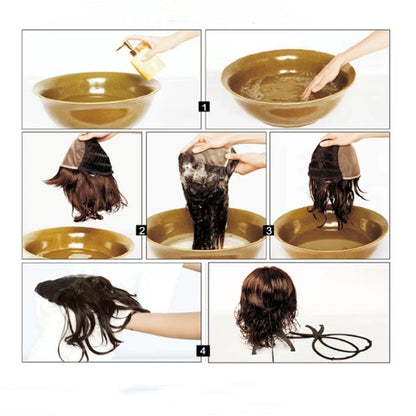 1

2

3

4