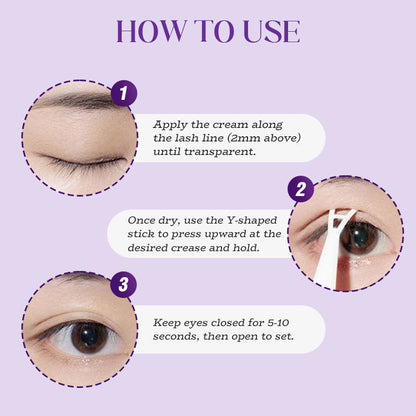 HOW TO USE

1

Apply the cream along the lash line (2mm above) until transparent.

2

Once dry, use the Y-shaped stick to press upward at the desired crease and hold.

3

Keep eyes closed for 5-10 seconds, then open to set.