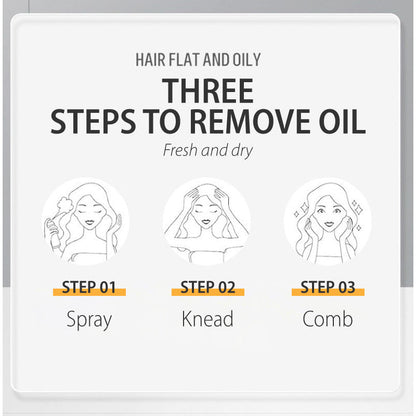 HAIR FLAT AND OILY

THREE
STEPS TO REMOVE OIL

Fresh and dry

STEP 01
Spray

STEP 02
Knead

STEP 03
Comb