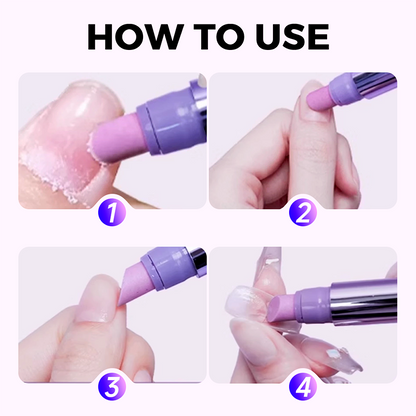 HOW TO USE

1

2

3

4