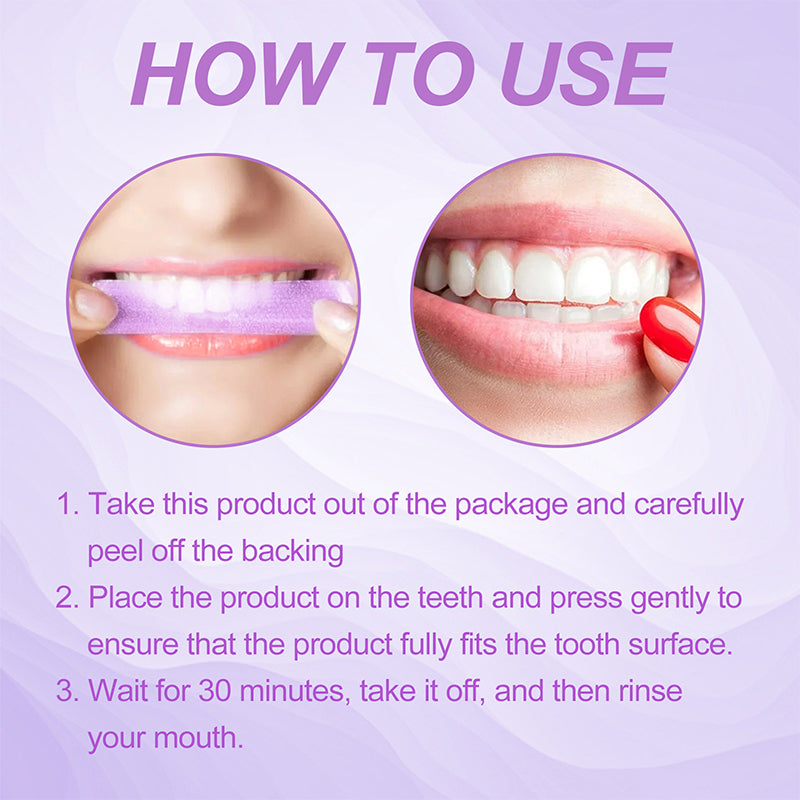 HOW TO USE

1. Take this product out of the package and carefully peel off the backing

2. Place the product on the teeth and press gently to ensure that the product fully fits the tooth surface.

3. Wait for 30 minutes, take it off, and then rinse your mouth.